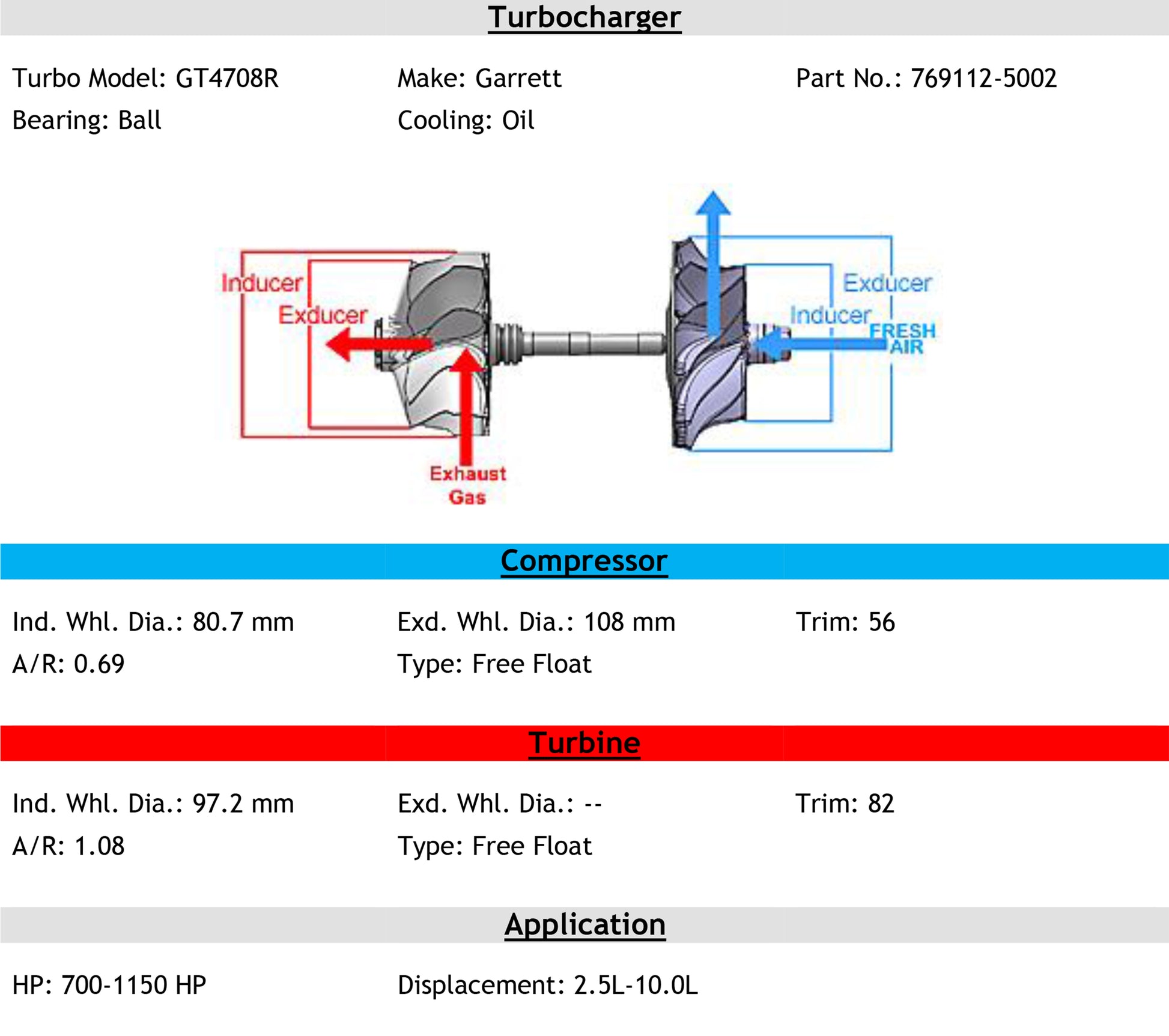 Turbocharger

Turbo Model: GT4708R
Make: Garrett
Part No.: 769112-5002
Bearing: Ball
Cooling: Oil

Inducer
Exducer
Exhaust Gas
Exducer
Inducer
FRESH AIR

Compressor

Ind. Whl. Dia.: 80.7 mm
Exd. Whl. Dia.: 108 mm
Trim: 56
A/R: 0.69
Type: Free Float

Turbine

Ind. Whl. Dia.: 97.2 mm
Exd. Whl. Dia.: --
Trim: 82
A/R: 1.08
Type: Free Float

Application

HP: 700-1150 HP
Displacement: 2.5L-10.0L